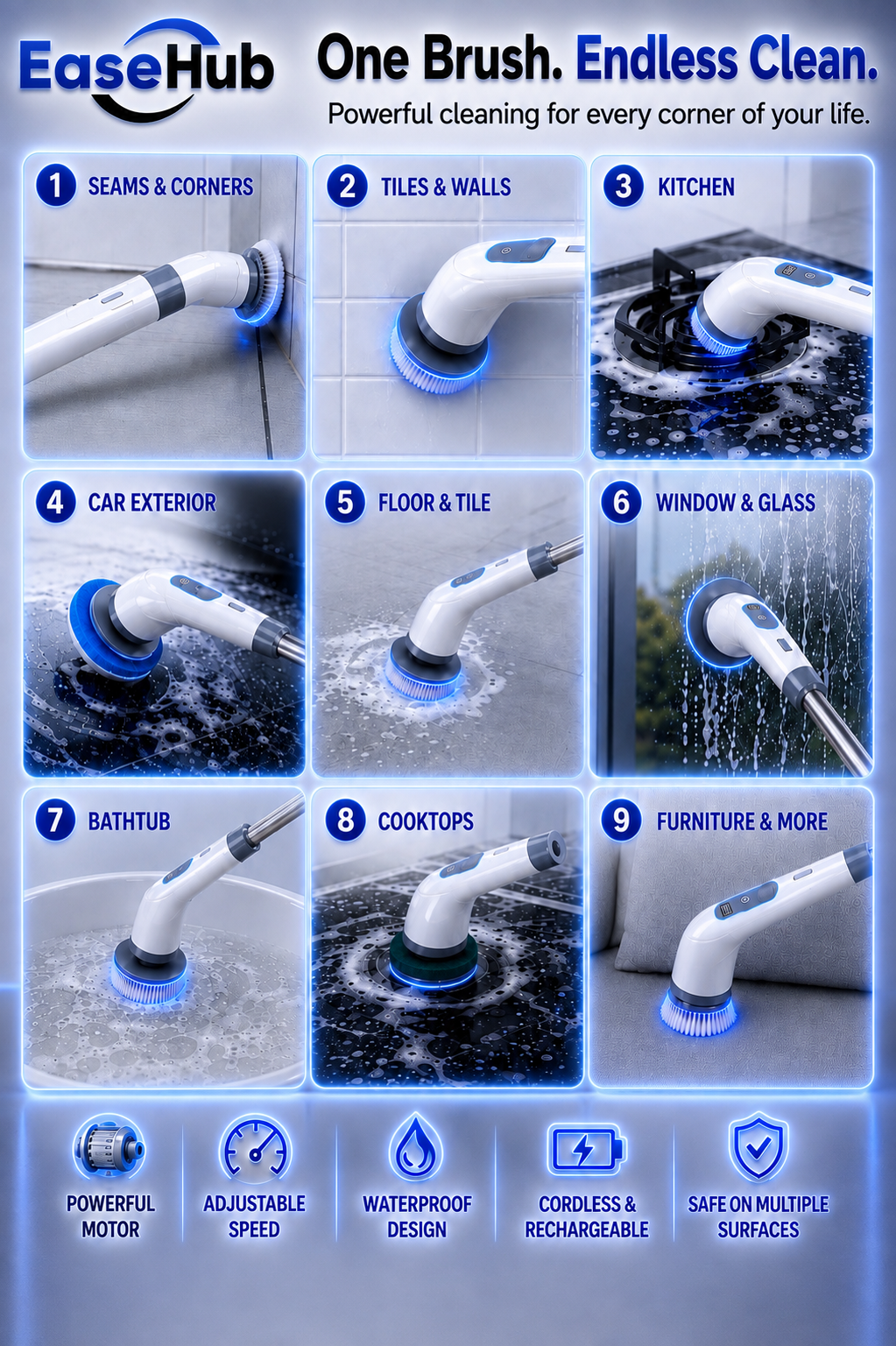 EaseHub

One Brush. Endless Clean.

Powerful cleaning for every corner of your life.

1 SEAMS & CORNERS

2 TILES & WALLS

3 KITCHEN

4 CAR EXTERIOR

5 FLOOR & TILE

6 WINDOW & GLASS

7 BATHTUB

8 COOKTOPS

9 FURNITURE & MORE

POWERFUL MOTOR

ADJUSTABLE SPEED

WATERPROOF DESIGN

CORDLESS & RECHARGEABLE

SAFE ON MULTIPLE SURFACES